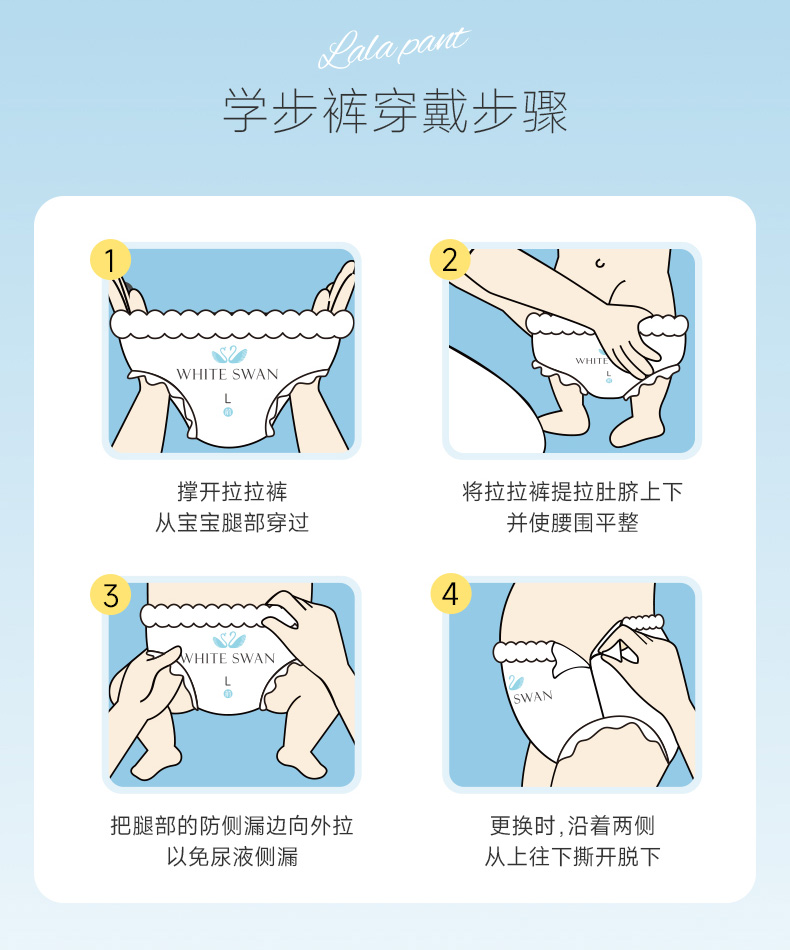 Lala pant

学步裤穿戴步骤

1

WHITE SWAN

L

撑开拉拉裤
从宝宝腿部穿过

2

WHITE

L

将拉拉裤提拉肚脐上下
并使腰围平整

3

WHITE SWAN

L

把腿部的防侧漏边向外拉
以免尿液侧漏

4

SWAN

更换时，沿着两侧
从上往下撕开脱下